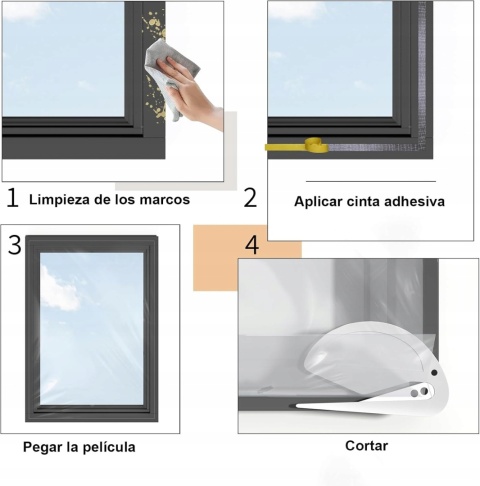 1 Limpieza de los marcos

2 Aplicar cinta adhesiva

3

Pegar la película

4

Cortar