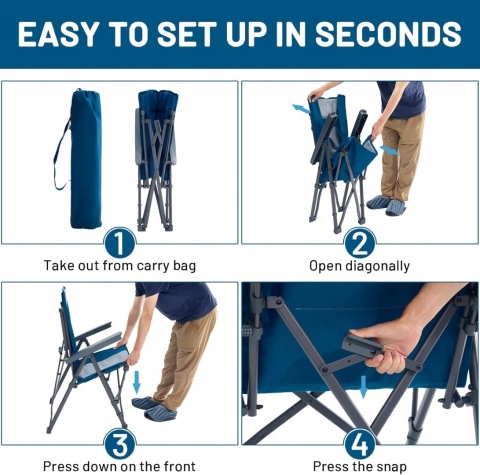 EASY TO SET UP IN SECONDS

1
Take out from carry bag

2
Open diagonally

3
Press down on the front

4
Press the snap