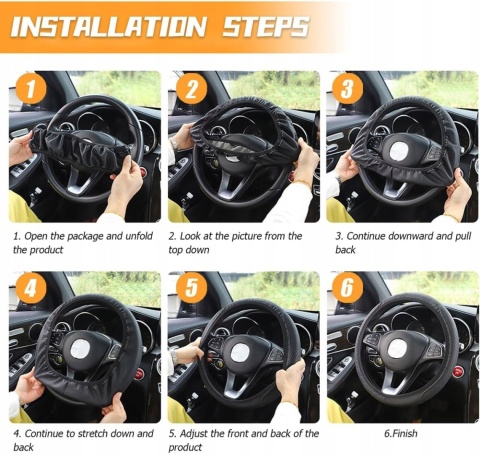 INSTALLATION STEPS

1

2

3

1. Open the package and unfold the product

2. Look at the picture from the top down

3. Continue downward and pull back

4

5

6

4. Continue to stretch down and back

5. Adjust the front and back of the product

6.Finish